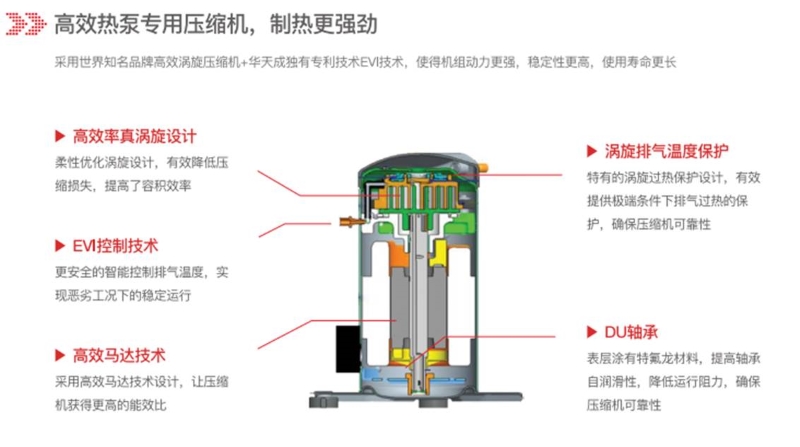 高效热泵专用压缩机，制热更强劲

采用世界知名品牌高效涡旋压缩机+华天成独有专利技术EVI技术，使得机组动力更强，稳定性更高，使用寿命更长

▶ 高效率真涡旋设计
柔性优化涡旋设计，有效降低压缩损失，提高了容积效率

▶ EVI控制技术
更安全的智能控制排气温度，实现恶劣工况下的稳定运行

▶ 高效马达技术
采用高效马达技术设计，让压缩机获得更高的能效比

▶ 涡旋排气温度保护
特有的涡旋过热保护设计，有效提供极端条件下排气过热的保护，确保压缩机可靠性

▶ DU轴承
表层涂有特氟龙材料，提高轴承自润滑性，降低运行阻力，确保压缩机可靠性